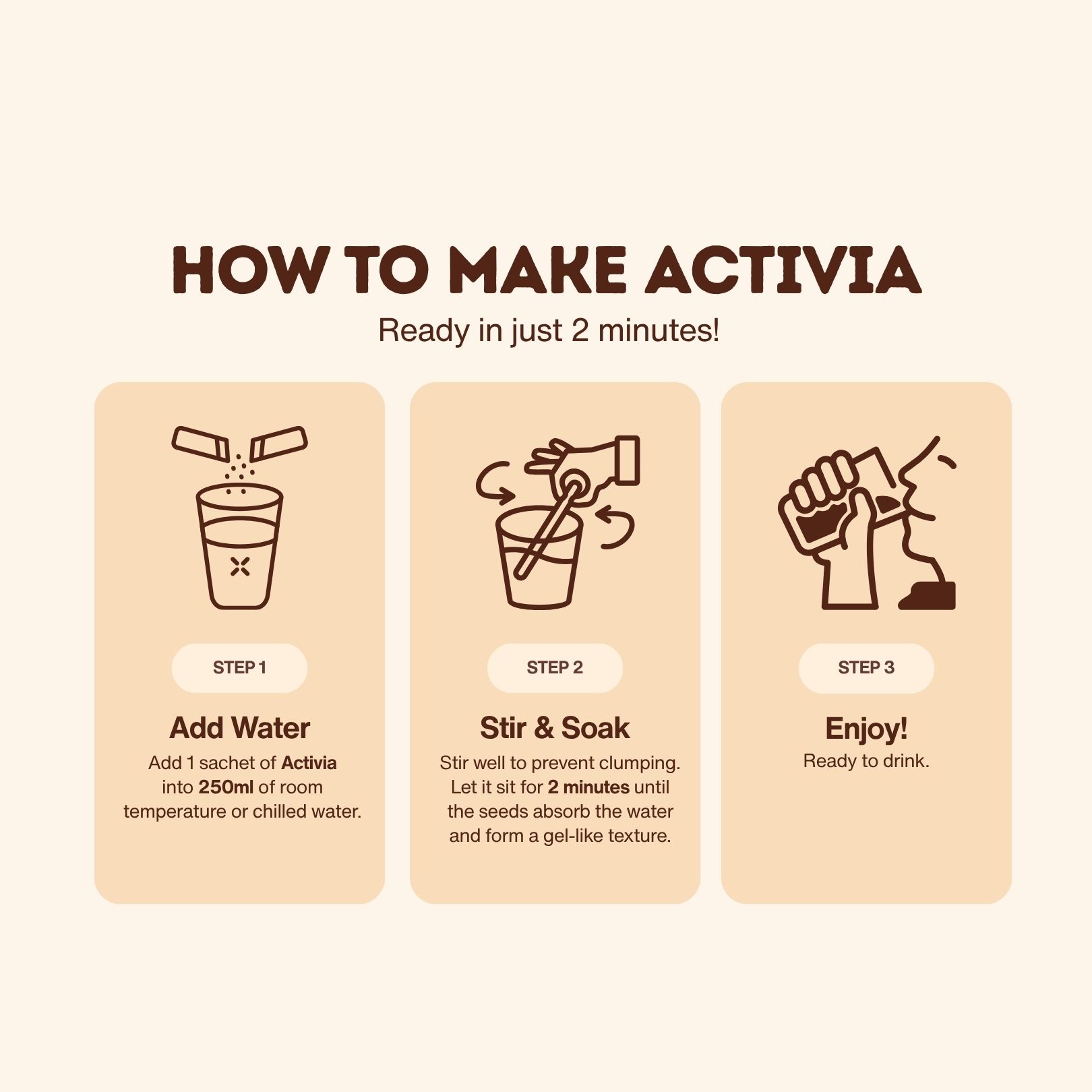 HOW TO MAKE ACTIVIA

Ready in just 2 minutes!

STEP 1

Add Water

Add 1 sachet of Activia into 250ml of room temperature or chilled water.

STEP 2

Stir & Soak

Stir well to prevent clumping. Let it sit for 2 minutes until the seeds absorb the water and form a gel-like texture.

STEP 3

Enjoy!

Ready to drink.